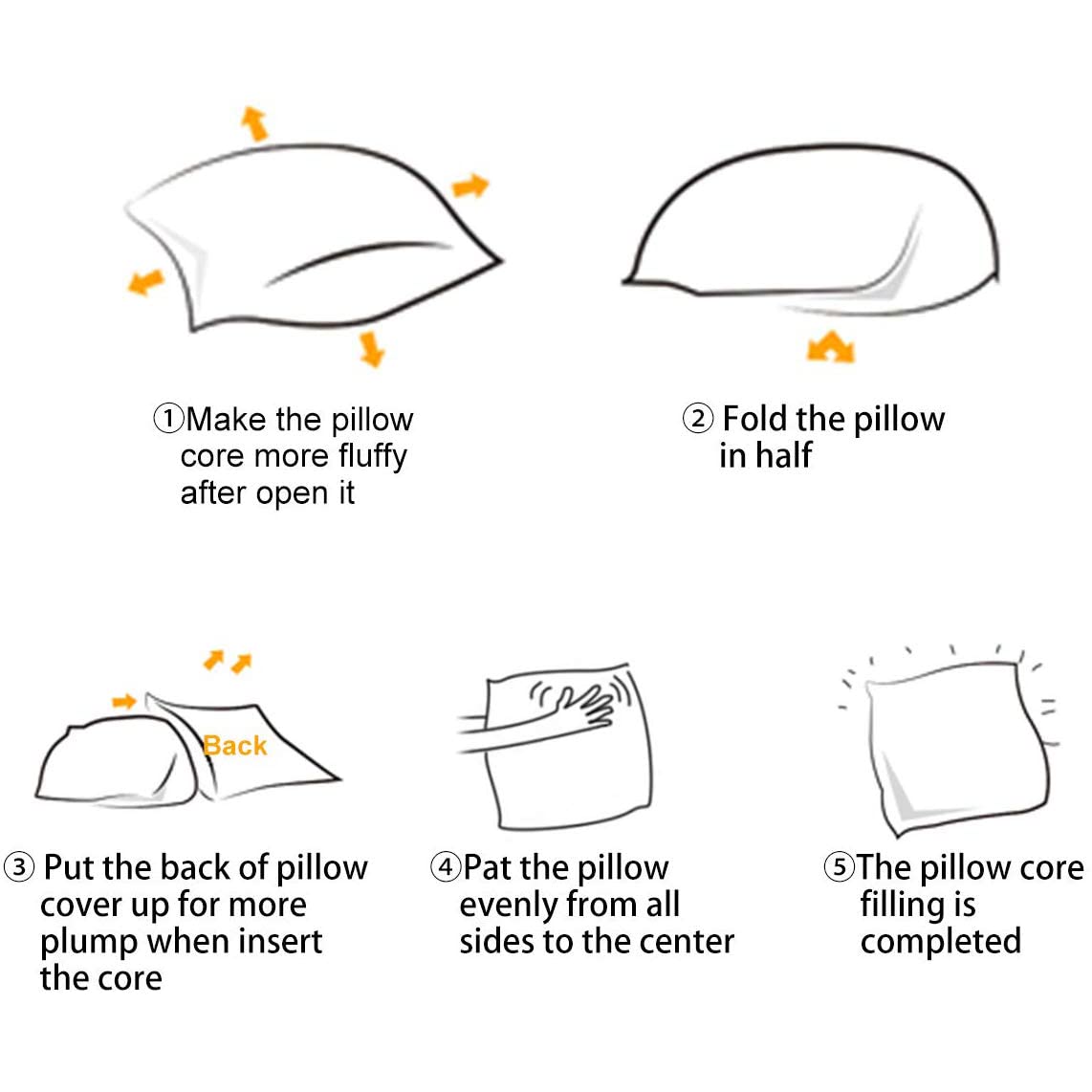 ①Make the pillow core more fluffy after open it

② Fold the pillow in half

Back

③ Put the back of pillow cover up for more plump when insert the core

④Pat the pillow evenly from all sides to the center

⑤The pillow core filling is completed