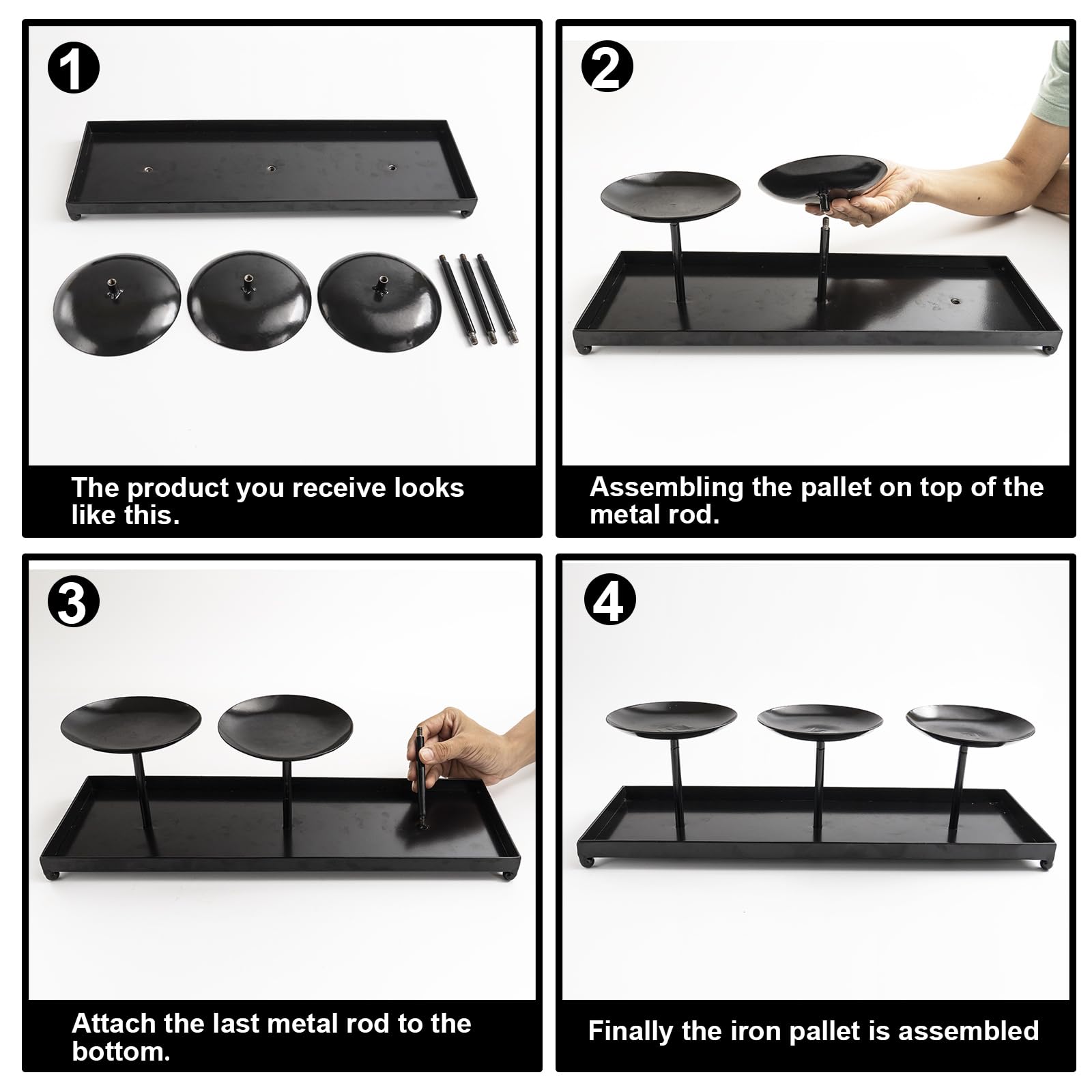 1

The product you receive looks like this.

2

Assembling the pallet on top of the metal rod.

3

Attach the last metal rod to the bottom.

4

Finally the iron pallet is assembled