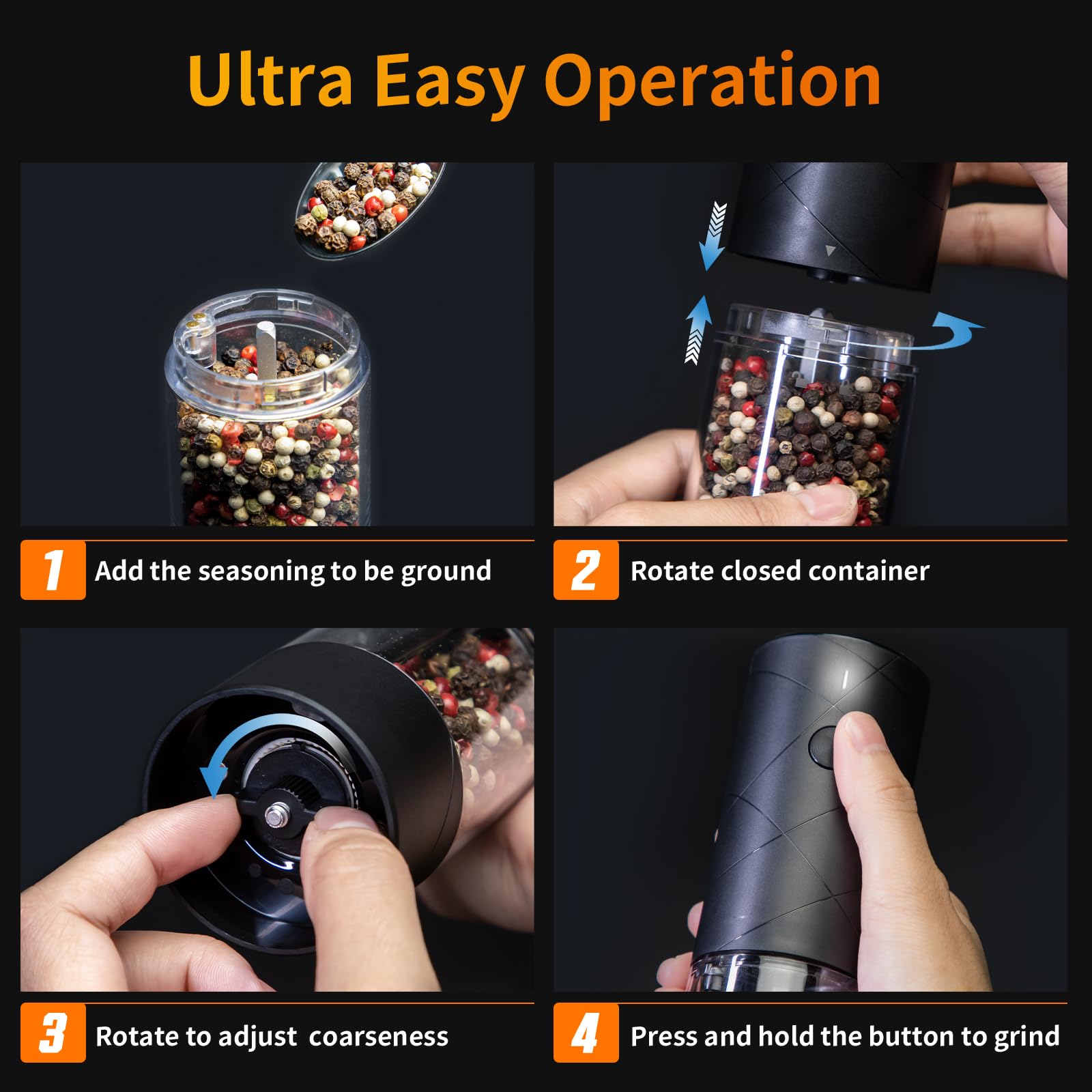 Ultra Easy Operation

1 Add the seasoning to be ground

2 Rotate closed container

3 Rotate to adjust coarseness

4 Press and hold the button to grind