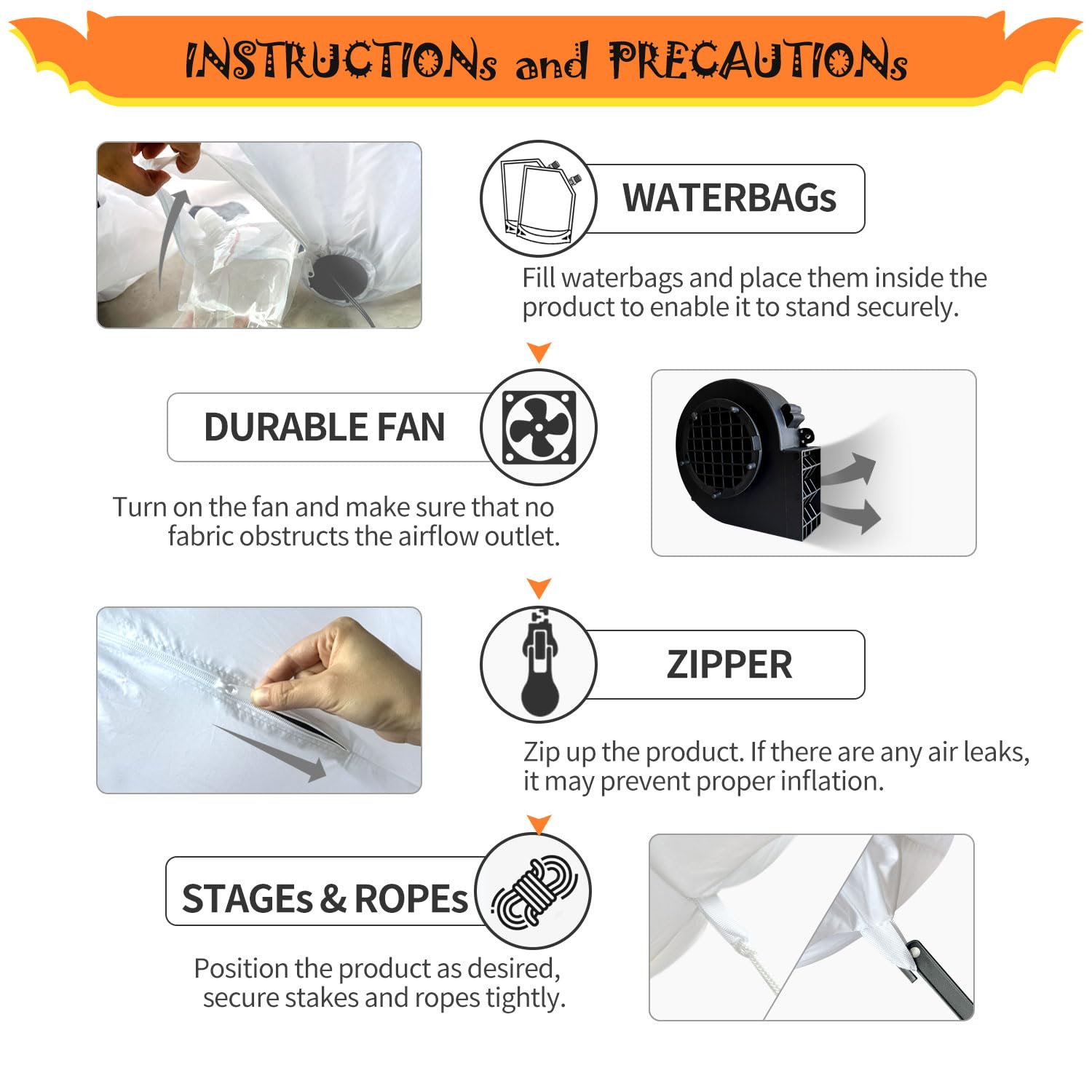 INSTRUCTIONs and PRECAUTIONs

WATERBAGs

Fill waterbags and place them inside the product to enable it to stand securely.

DURABLE FAN

Turn on the fan and make sure that no fabric obstructs the airflow outlet.

ZIPPER

Zip up the product. If there are any air leaks, it may prevent proper inflation.

STAGEs & ROPEs

Position the product as desired, secure stakes and ropes tightly.