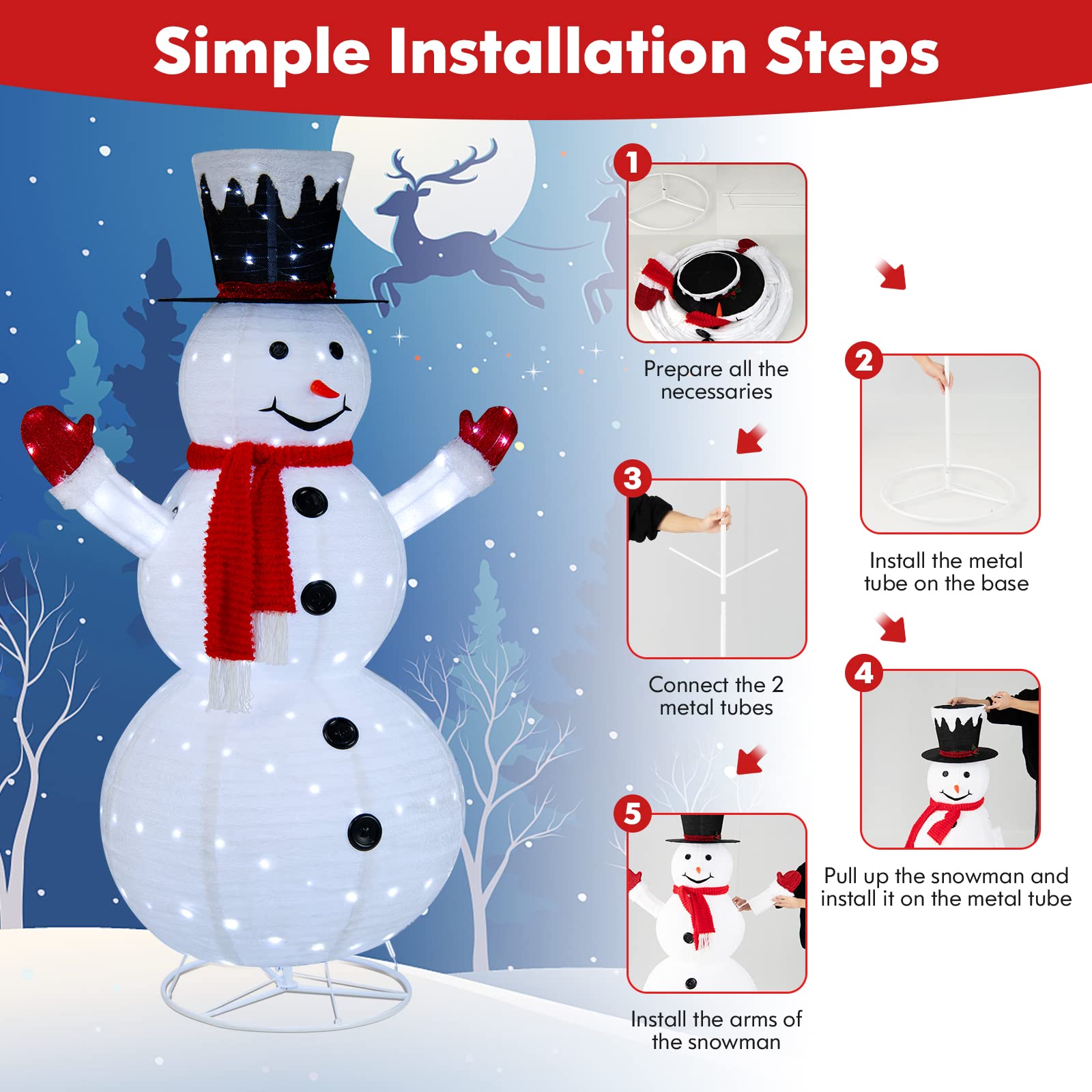 Simple Installation Steps

1
Prepare all the necessaries

2
Install the metal tube on the base

3
Connect the 2 metal tubes

4
Pull up the snowman and install it on the metal tube

5
Install the arms of the snowman