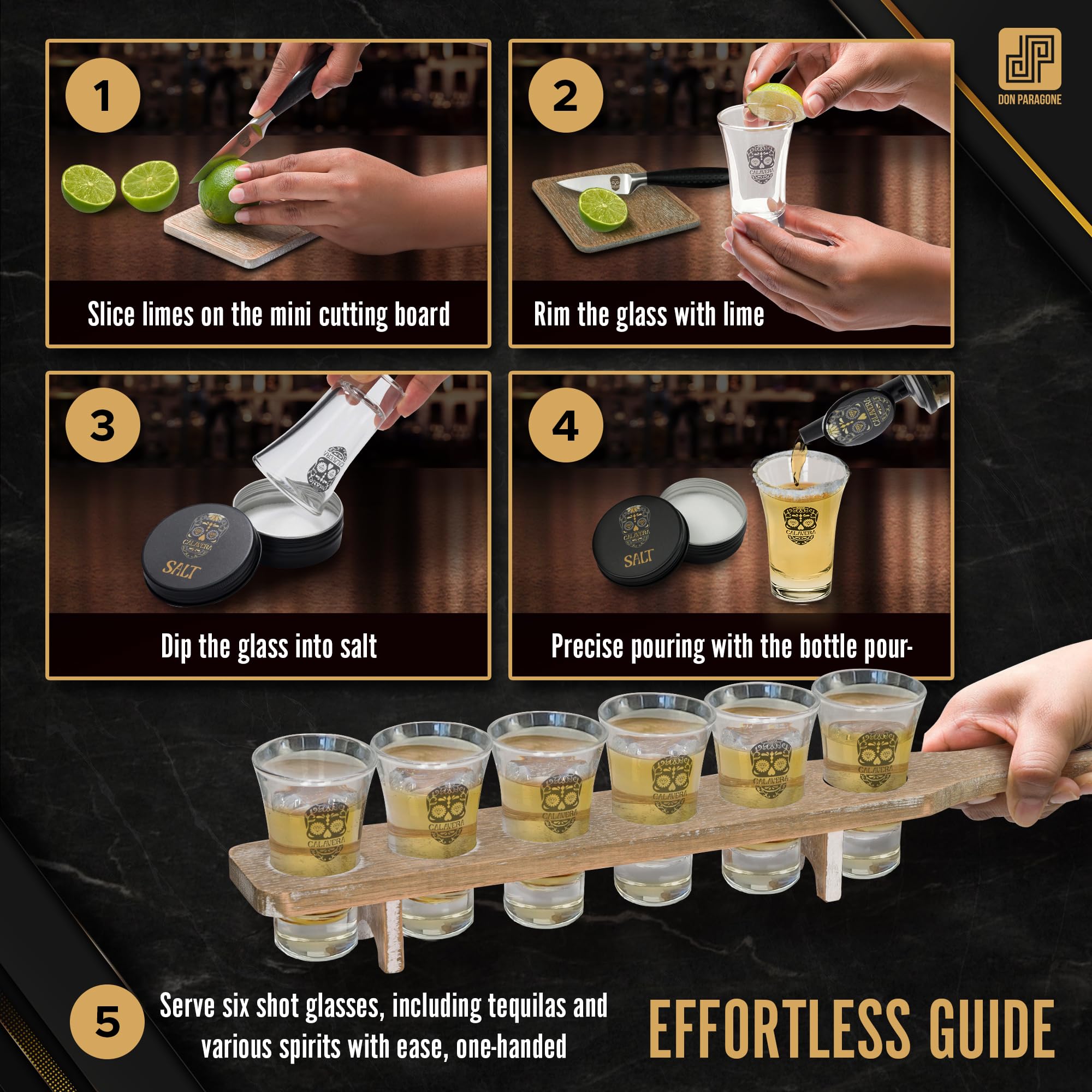 DON PARAGONE

1

Slice limes on the mini cutting board

2

CALAVERA

Rim the glass with lime

3

CALAVERA

CALAVERA

SALT

Dip the glass into salt

4

CALAVERA

CALAVERA

SALT

CALAVERA

Precise pouring with the bottle pour-

CALAVERA CALAVERA CALAVERA CALAVERA CALAVERA CALAVERA

5

Serve six shot glasses, including tequilas and various spirits with ease, one-handed

EFFORTLESS GUIDE