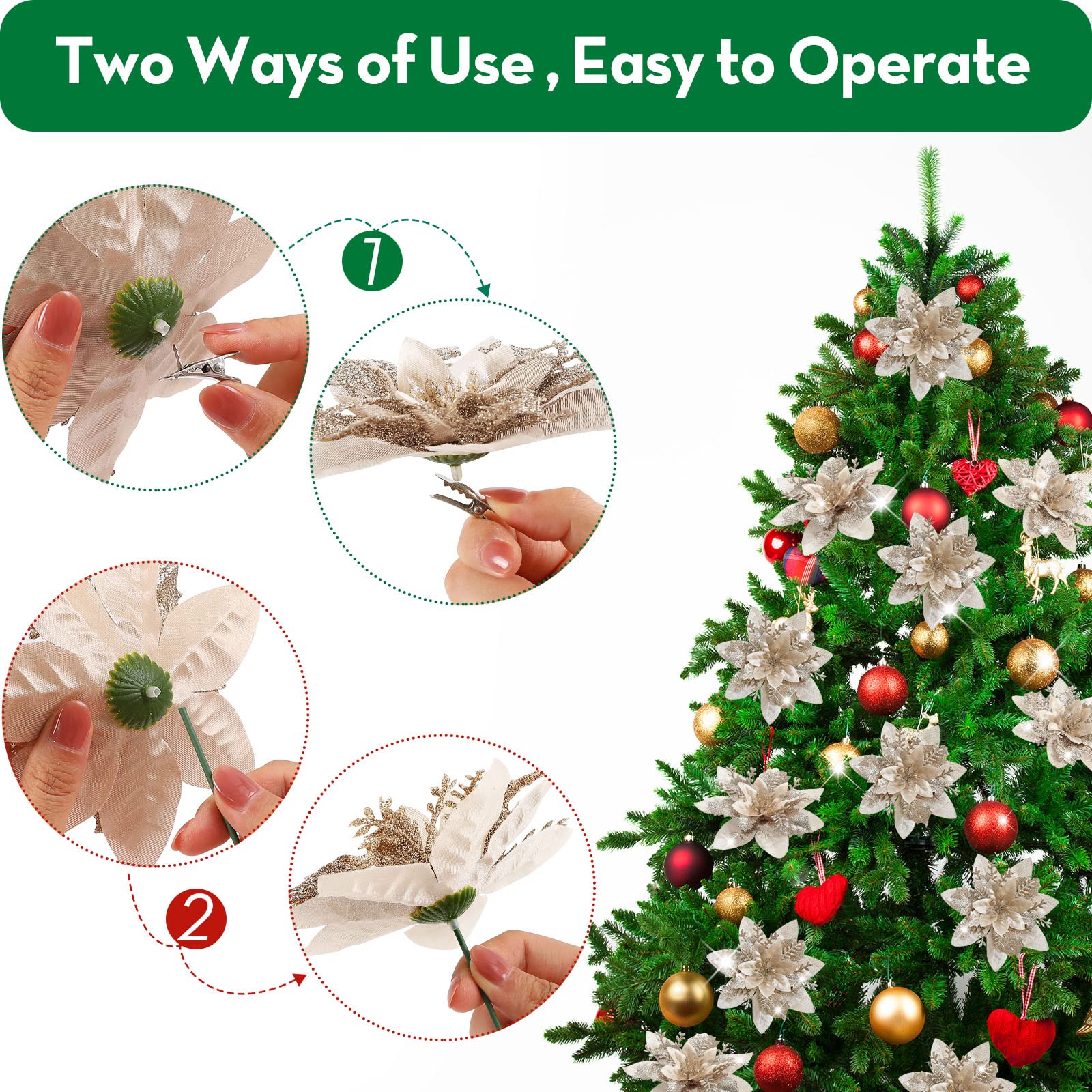 Two Ways of Use , Easy to Operate

1

2