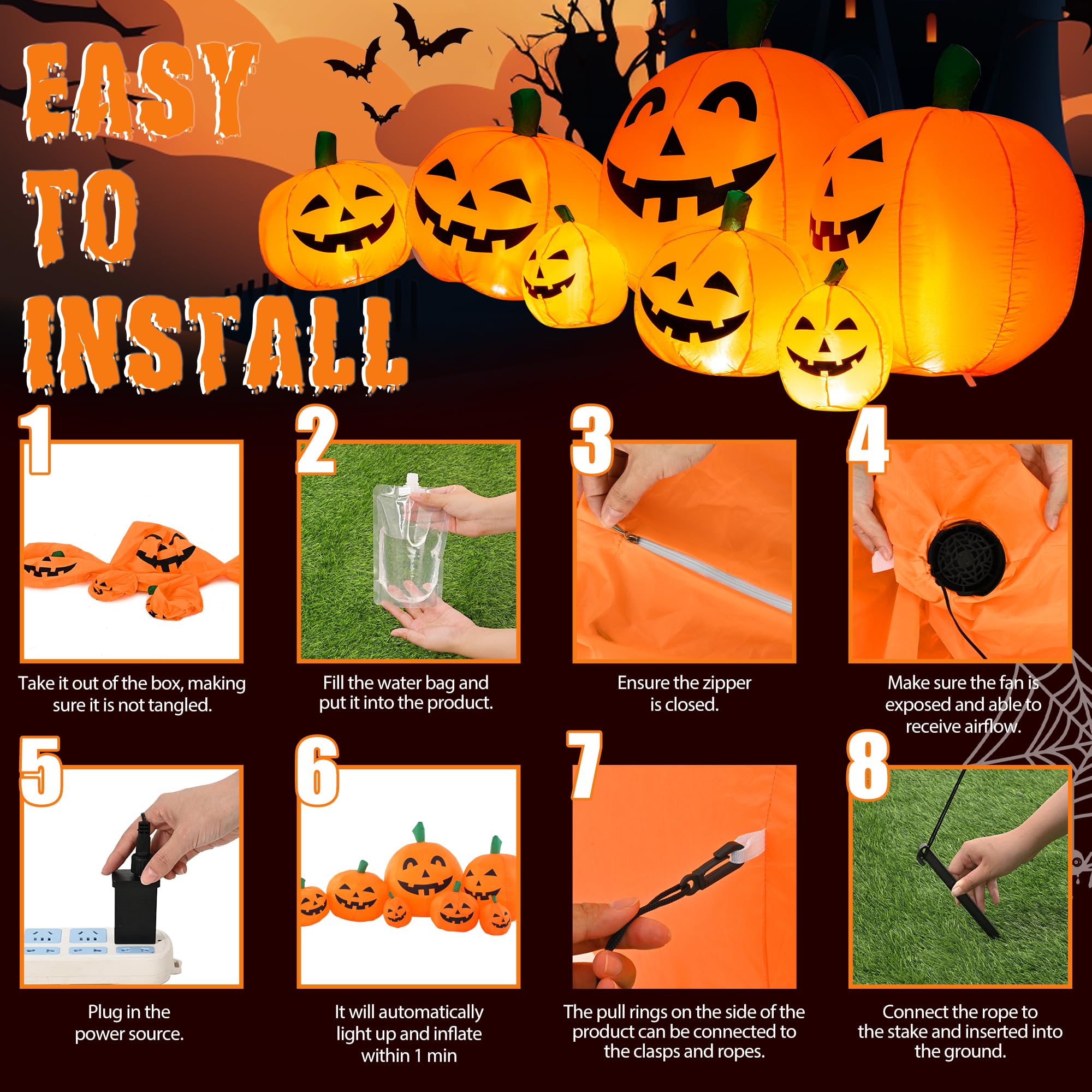 EASY TO INSTALL

1

Take it out of the box, making sure it is not tangled.

2

Fill the water bag and put it into the product.

3

Ensure the zipper is closed.

4

Make sure the fan is exposed and able to receive airflow.

5

Plug in the power source.

6

It will automatically light up and inflate within 1 min

7

The pull rings on the side of the product can be connected to the clasps and ropes.

8

Connect the rope to the stake and inserted into the ground.