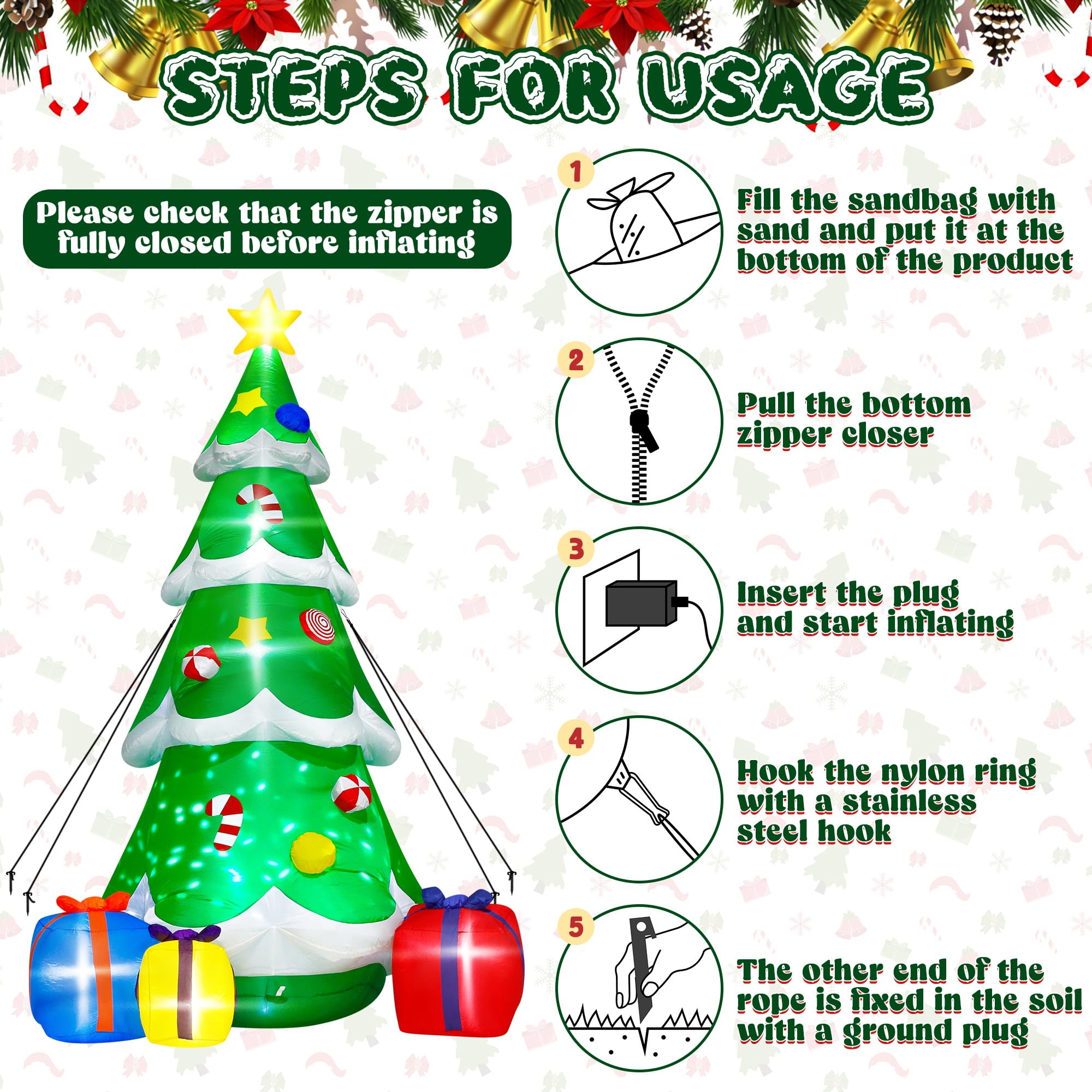 STEPS FOR USAGE

Please check that the zipper is fully closed before inflating

1

Fill the sandbag with sand and put it at the bottom of the product

2

Pull the bottom zipper closer

3

Insert the plug and start inflating

4

Hook the nylon ring with a stainless steel hook

5

The other end of the rope is fixed in the soil with a ground plug